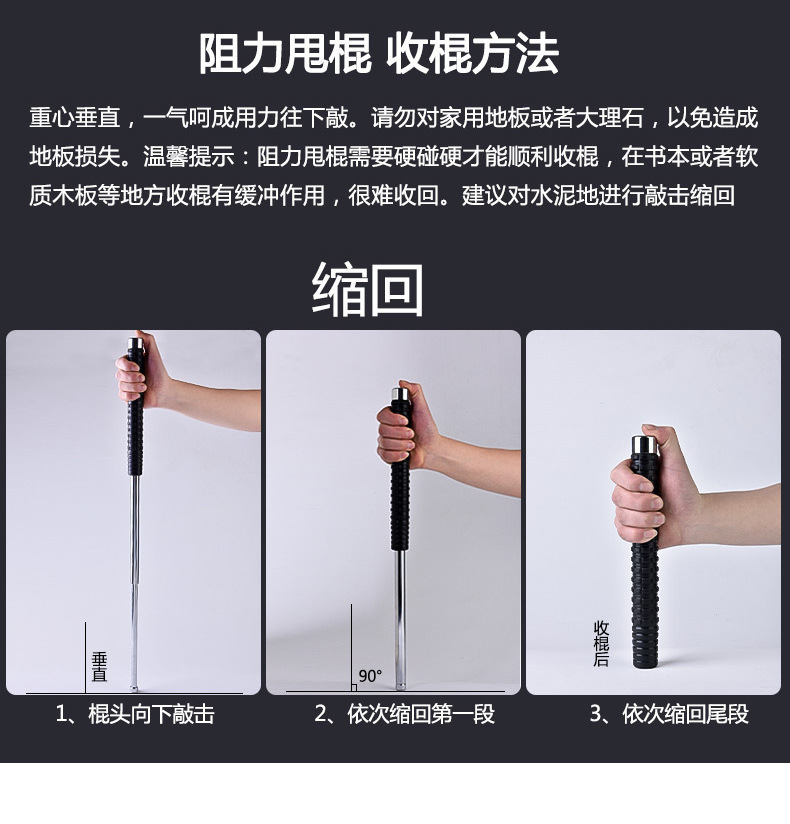 阻力甩棍 收棍方法

重心垂直，一气呵成用力往下敲。请勿对家用地板或者大理石，以免造成地板损失。温馨提示：阻力甩棍需要硬碰硬才能顺利收棍，在书本或者软质木板等地方收棍有缓冲作用，很难收回。建议对水泥地进行敲击缩回

缩回

垂直

1、棍头向下敲击

90°

2、依次缩回第一段

收棍后

3、依次缩回尾段